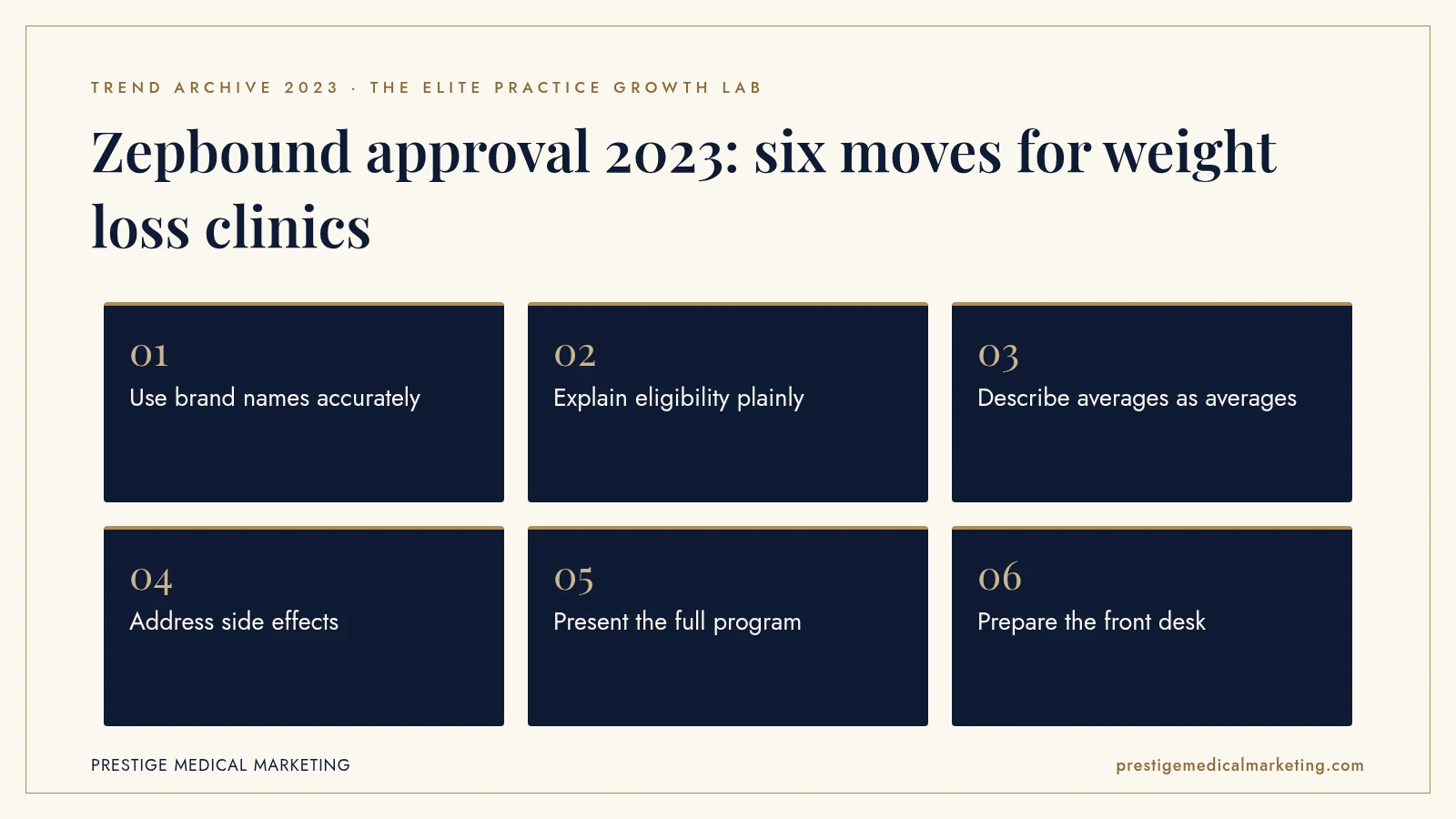 TREND ARCHIVE 2023 · THE ELITE PRACTICE GROWTH LAB

Zepbound approval 2023: six moves for weight loss clinics

01
Use brand names accurately

02
Explain eligibility plainly

03
Describe averages as averages

04
Address side effects

05
Present the full program

06
Prepare the front desk

PRESTIGE MEDICAL MARKETING

prestigemedicalmarketing.com