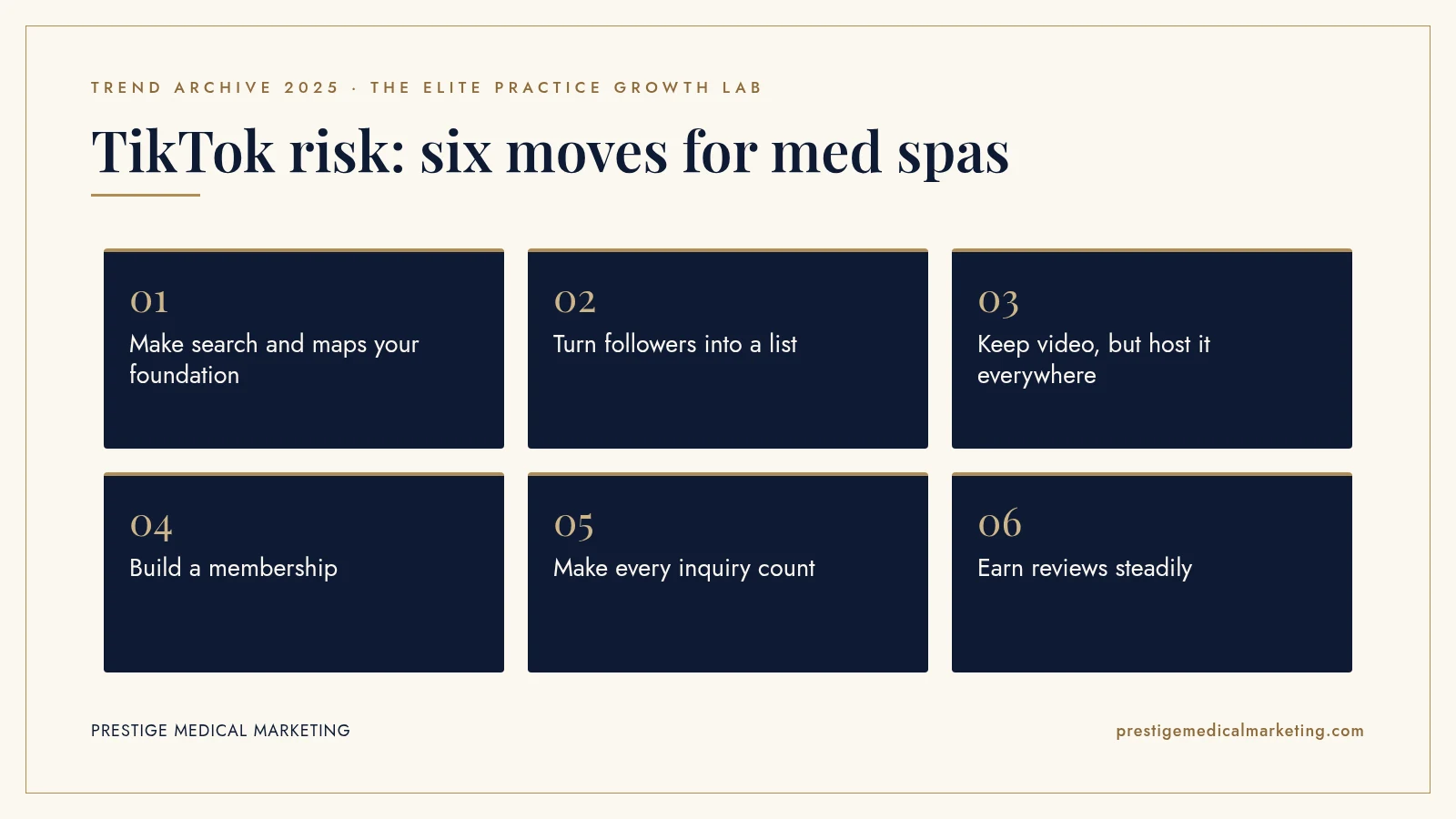 TREND ARCHIVE 2025 · THE ELITE PRACTICE GROWTH LAB

TikTok risk: six moves for med spas

01
Make search and maps your foundation

02
Turn followers into a list

03
Keep video, but host it everywhere

04
Build a membership

05
Make every inquiry count

06
Earn reviews steadily

PRESTIGE MEDICAL MARKETING

prestigemedicalmarketing.com