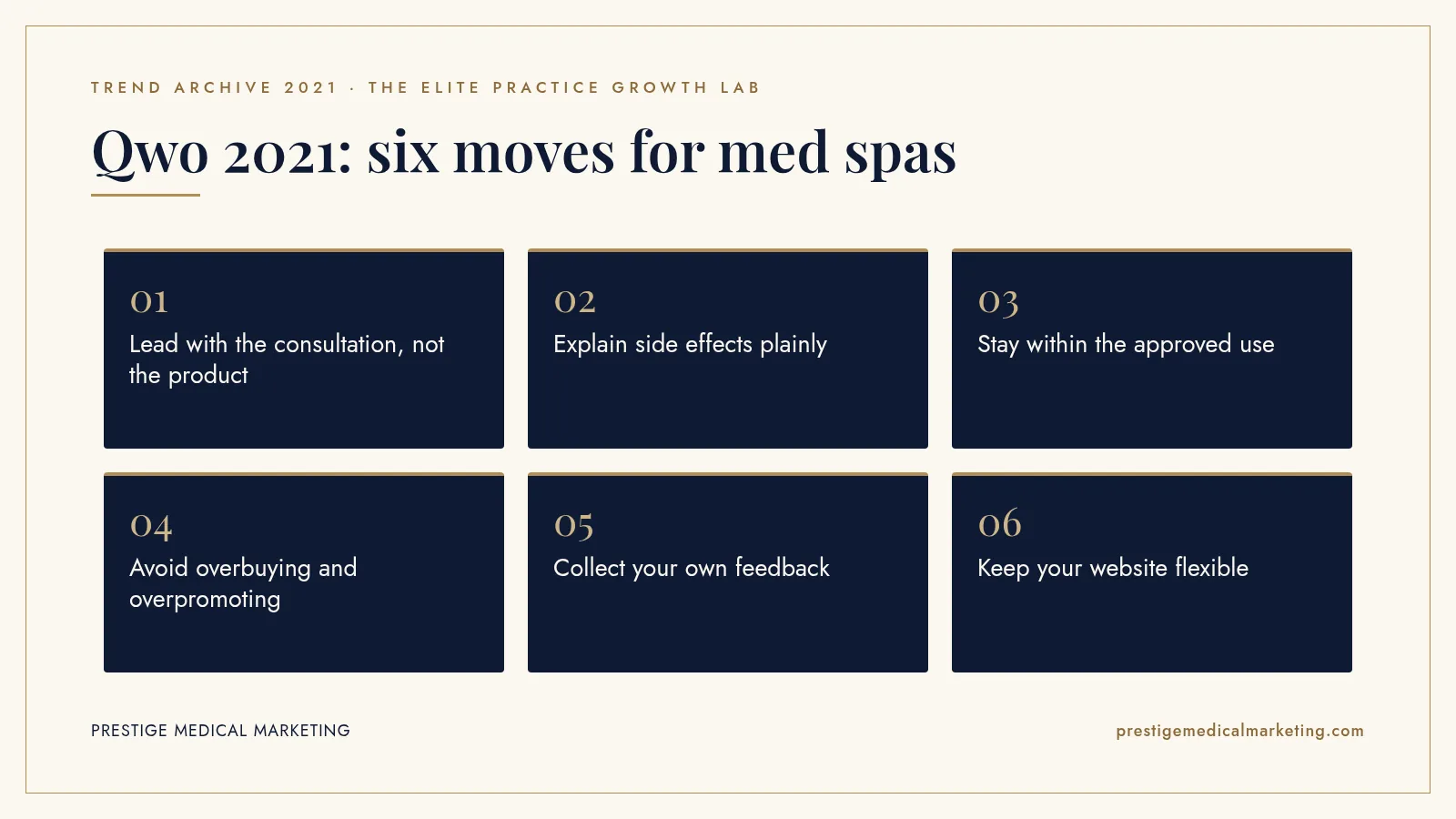 TREND ARCHIVE 2021 · THE ELITE PRACTICE GROWTH LAB

Qwo 2021: six moves for med spas

01
Lead with the consultation, not the product

02
Explain side effects plainly

03
Stay within the approved use

04
Avoid overbuying and overpromoting

05
Collect your own feedback

06
Keep your website flexible

PRESTIGE MEDICAL MARKETING

prestigemedicalmarketing.com