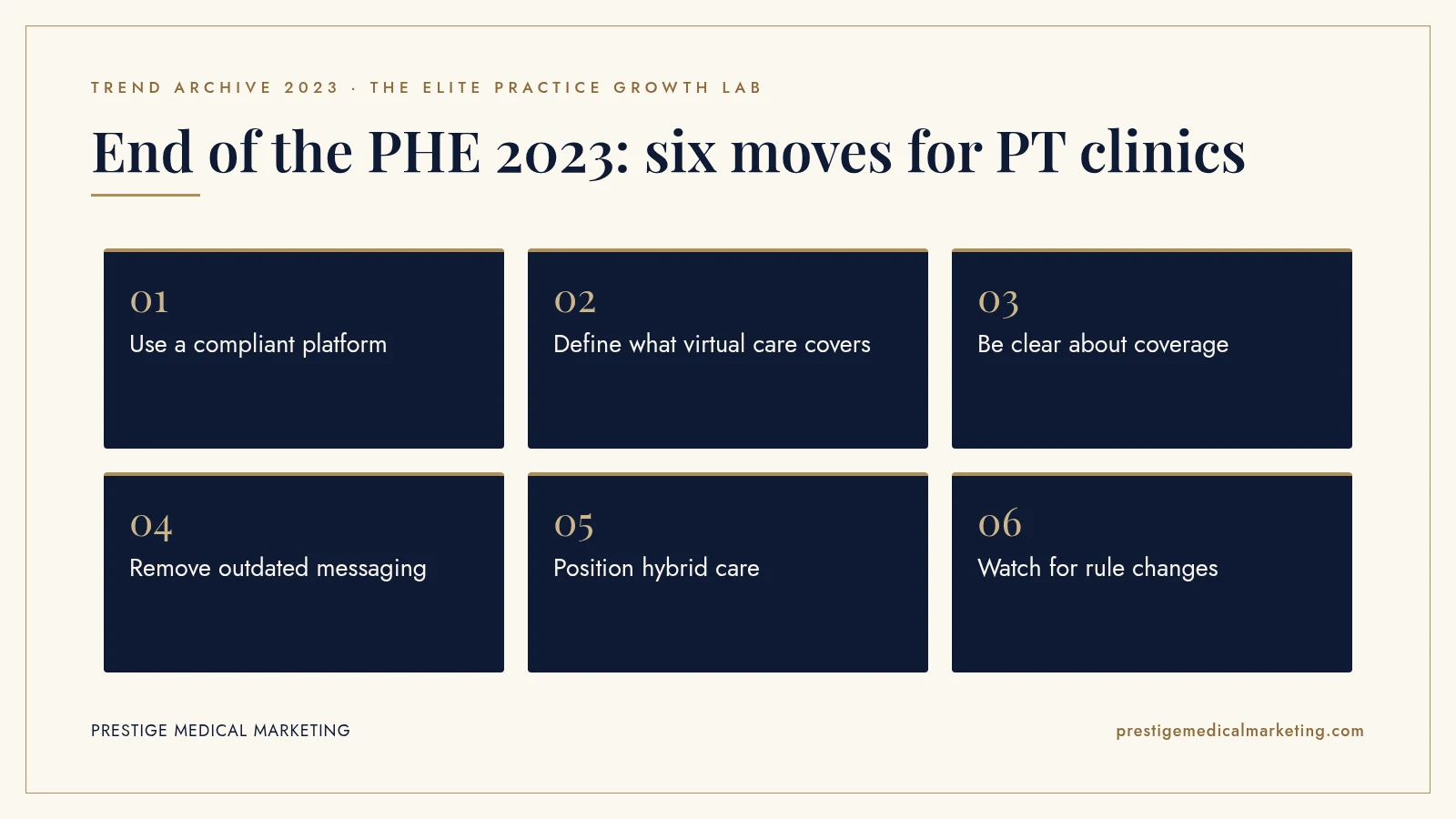 TREND ARCHIVE 2023 · THE ELITE PRACTICE GROWTH LAB

End of the PHE 2023: six moves for PT clinics

01
Use a compliant platform

02
Define what virtual care covers

03
Be clear about coverage

04
Remove outdated messaging

05
Position hybrid care

06
Watch for rule changes

PRESTIGE MEDICAL MARKETING

prestigemedicalmarketing.com