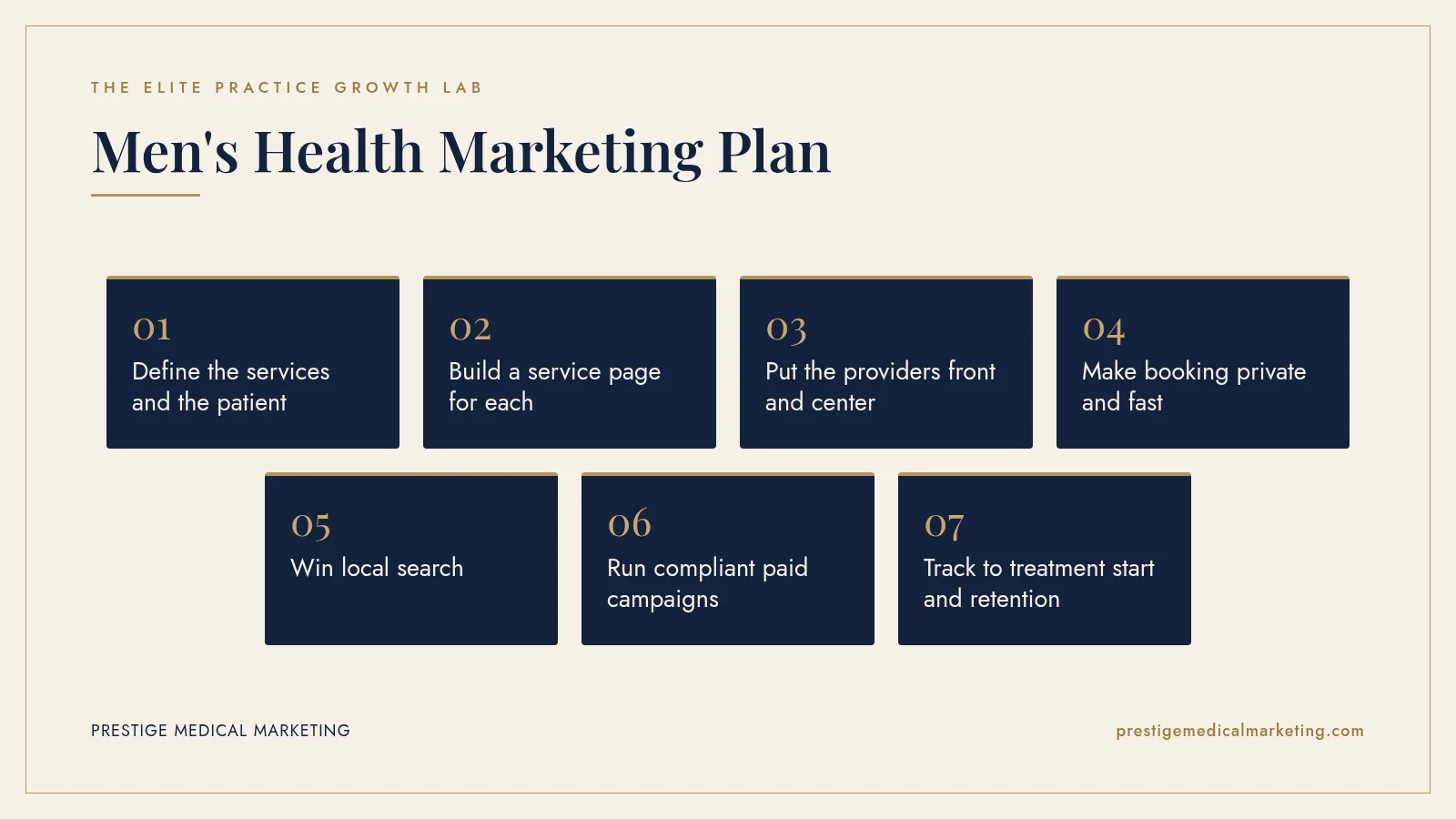 THE ELITE PRACTICE GROWTH LAB

Men's Health Marketing Plan

01
Define the services and the patient

02
Build a service page for each

03
Put the providers front and center

04
Make booking private and fast

05
Win local search

06
Run compliant paid campaigns

07
Track to treatment start and retention

PRESTIGE MEDICAL MARKETING

prestigemedicalmarketing.com