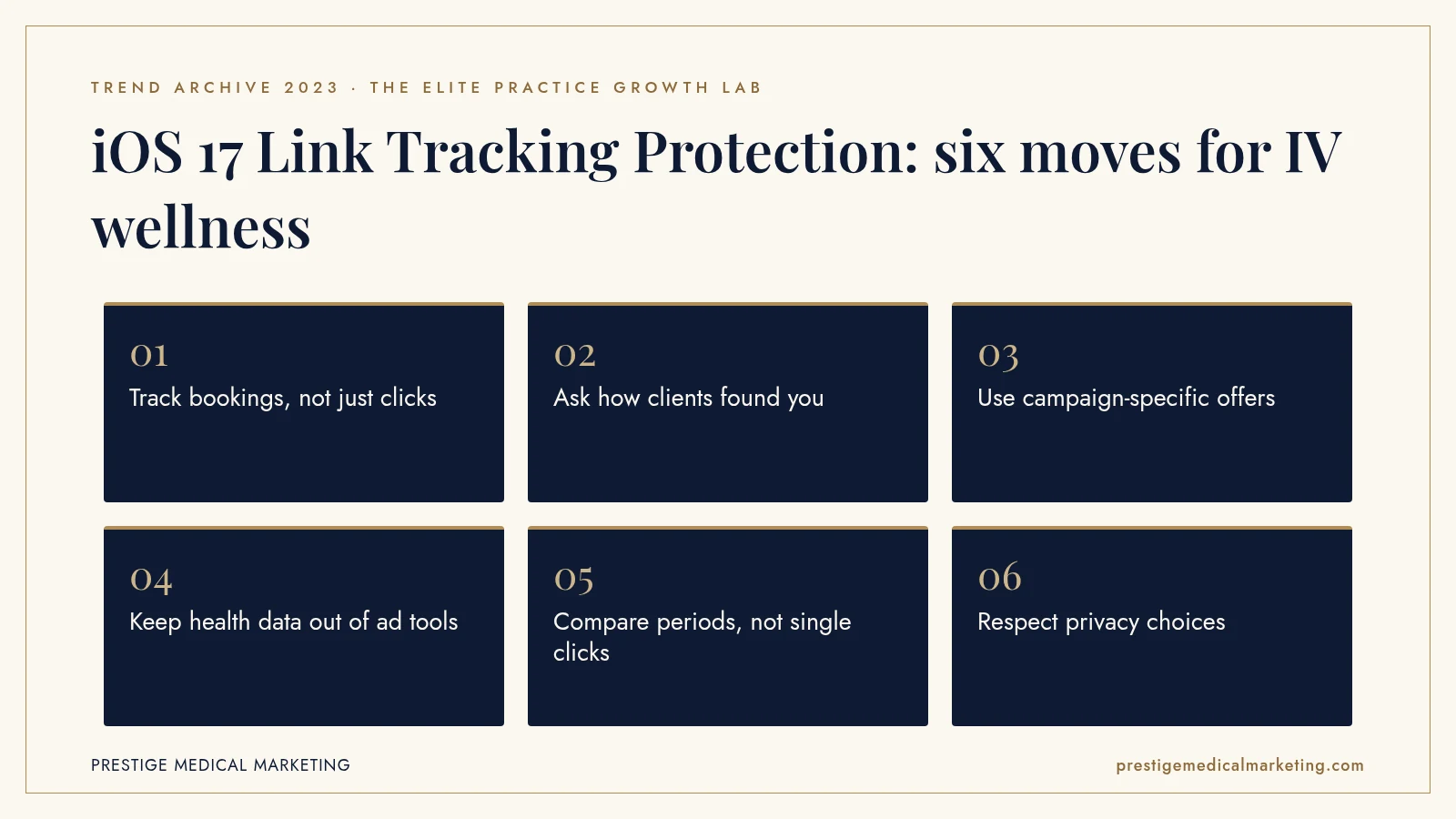 TREND ARCHIVE 2023 · THE ELITE PRACTICE GROWTH LAB

iOS 17 Link Tracking Protection: six moves for IV wellness

01
Track bookings, not just clicks

02
Ask how clients found you

03
Use campaign-specific offers

04
Keep health data out of ad tools

05
Compare periods, not single clicks

06
Respect privacy choices

PRESTIGE MEDICAL MARKETING

prestigemedicalmarketing.com