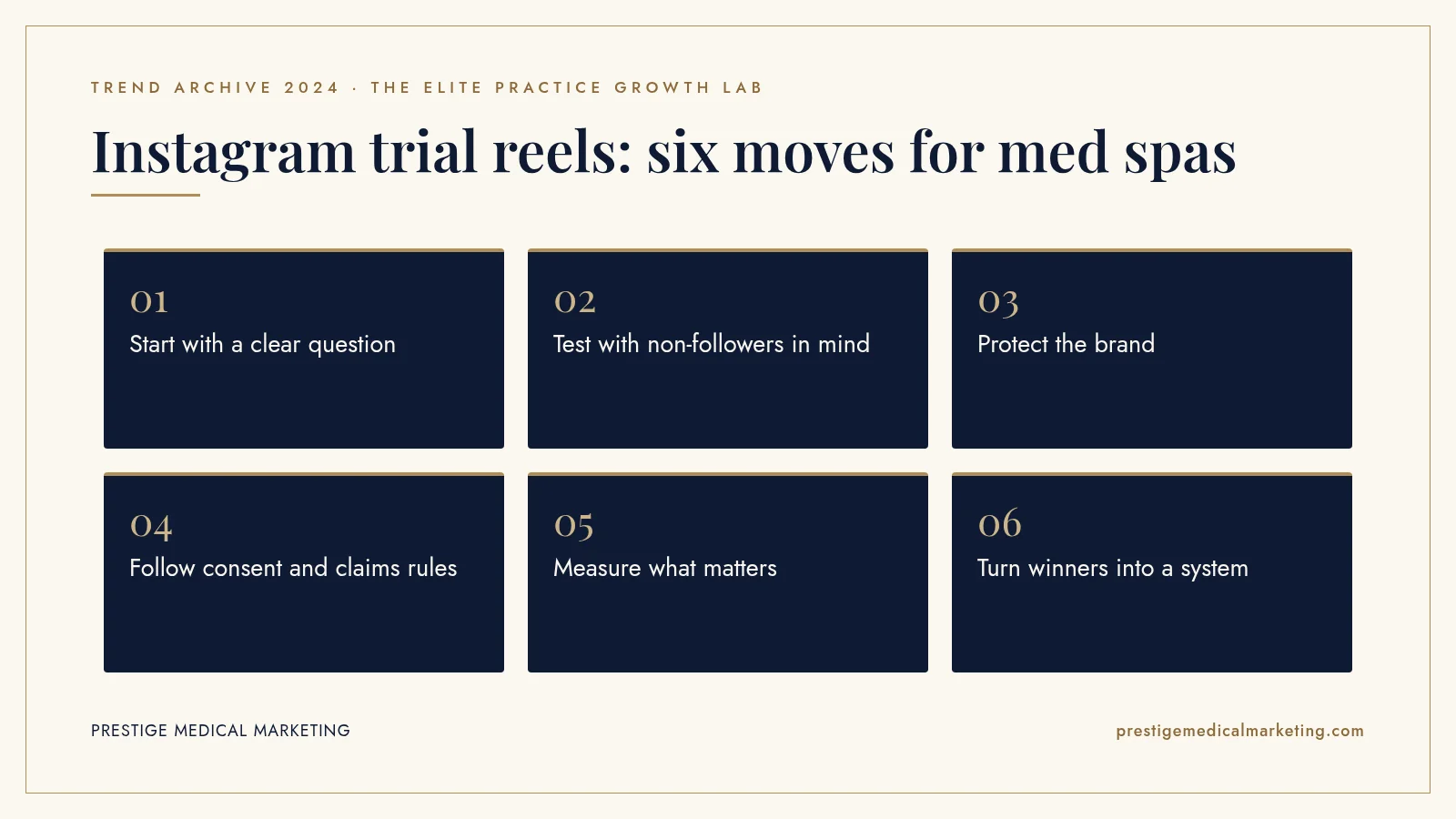 TREND ARCHIVE 2024 · THE ELITE PRACTICE GROWTH LAB

Instagram trial reels: six moves for med spas

01
Start with a clear question

02
Test with non-followers in mind

03
Protect the brand

04
Follow consent and claims rules

05
Measure what matters

06
Turn winners into a system

PRESTIGE MEDICAL MARKETING

prestigemedicalmarketing.com