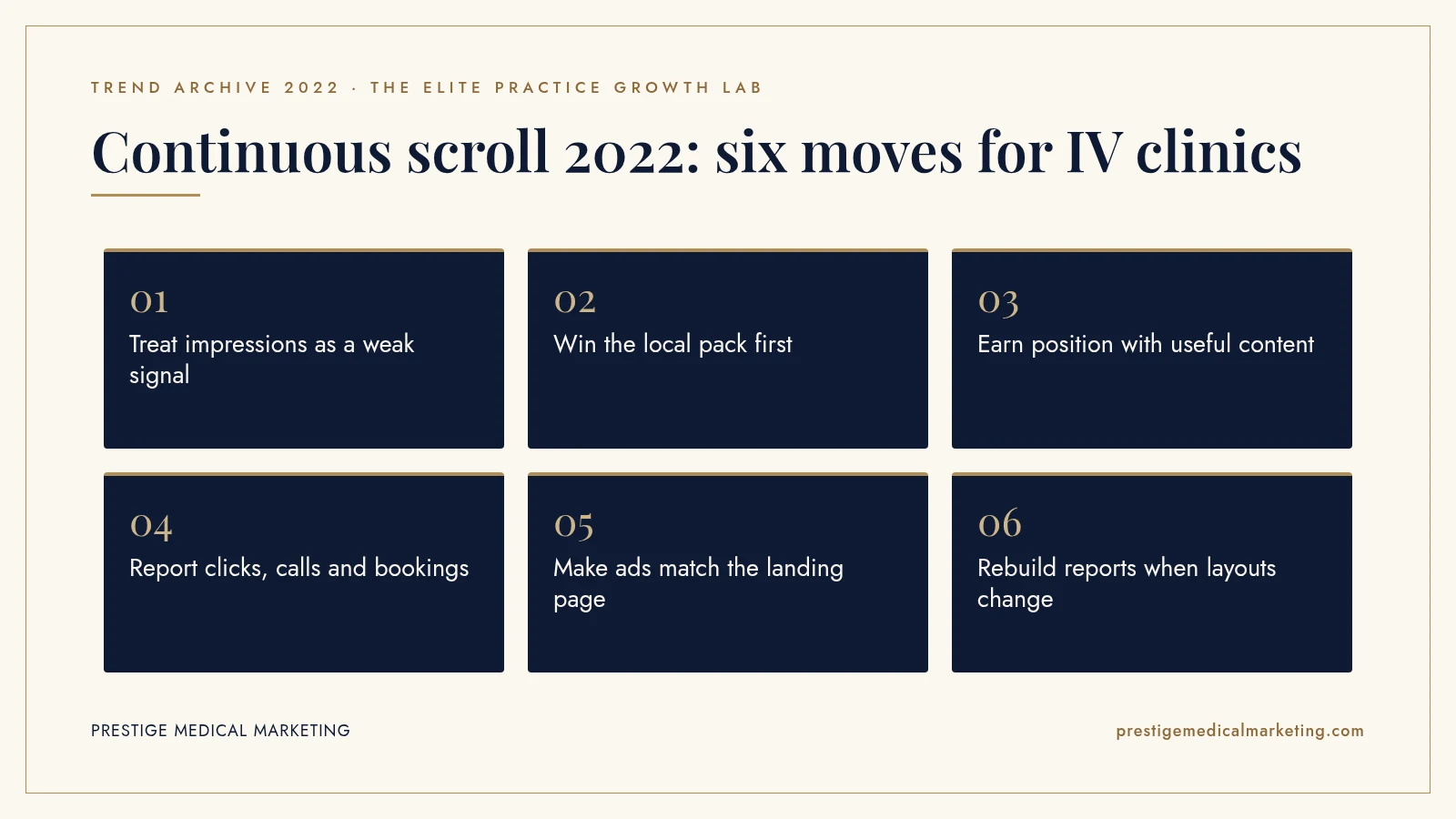 TREND ARCHIVE 2022 · THE ELITE PRACTICE GROWTH LAB

Continuous scroll 2022: six moves for IV clinics

01

Treat impressions as a weak signal

02

Win the local pack first

03

Earn position with useful content

04

Report clicks, calls and bookings

05

Make ads match the landing page

06

Rebuild reports when layouts change

PRESTIGE MEDICAL MARKETING

prestigemedicalmarketing.com