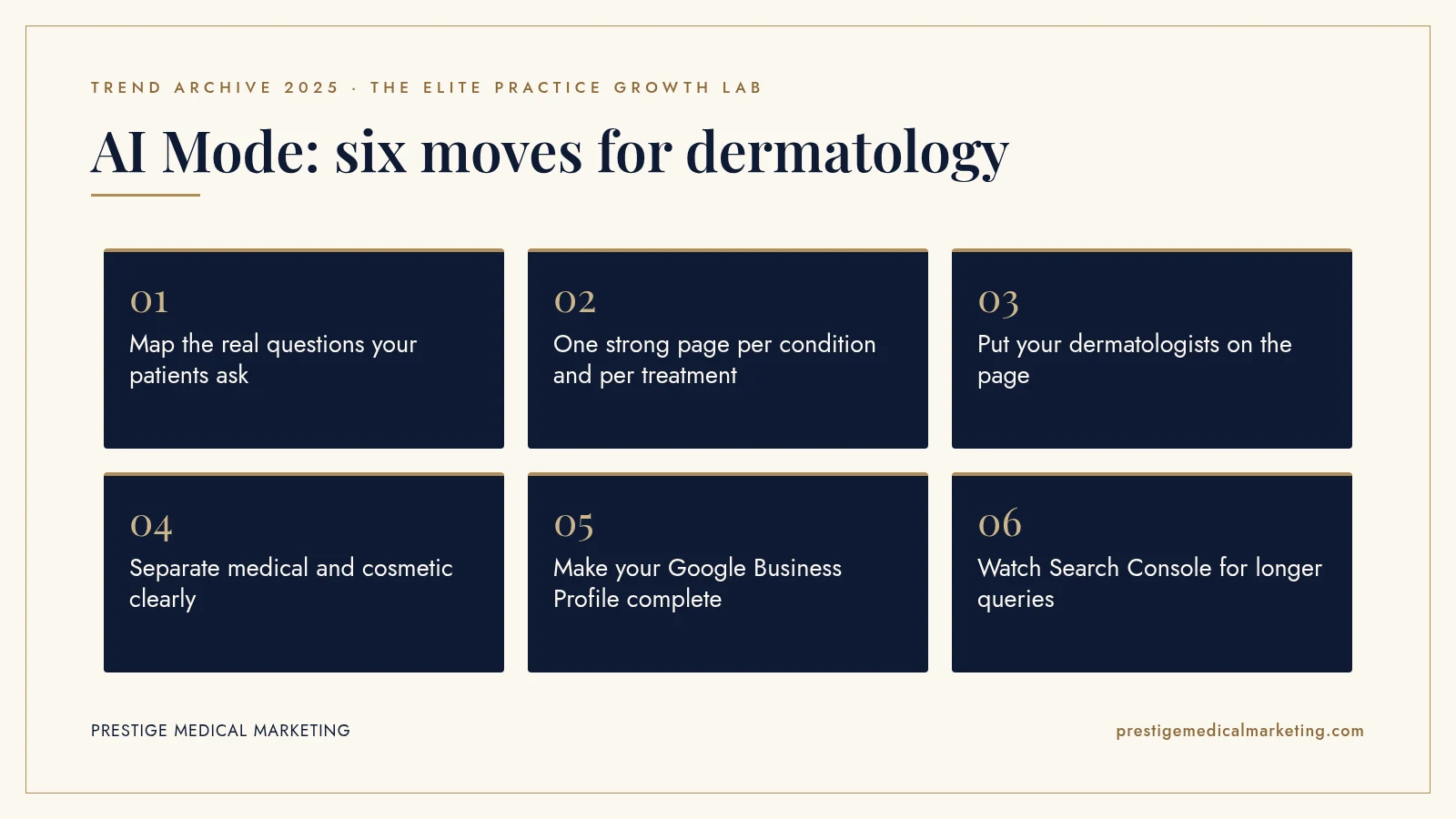 TREND ARCHIVE 2025 · THE ELITE PRACTICE GROWTH LAB

AI Mode: six moves for dermatology

01
Map the real questions your patients ask

02
One strong page per condition and per treatment

03
Put your dermatologists on the page

04
Separate medical and cosmetic clearly

05
Make your Google Business Profile complete

06
Watch Search Console for longer queries

PRESTIGE MEDICAL MARKETING

prestigemedicalmarketing.com