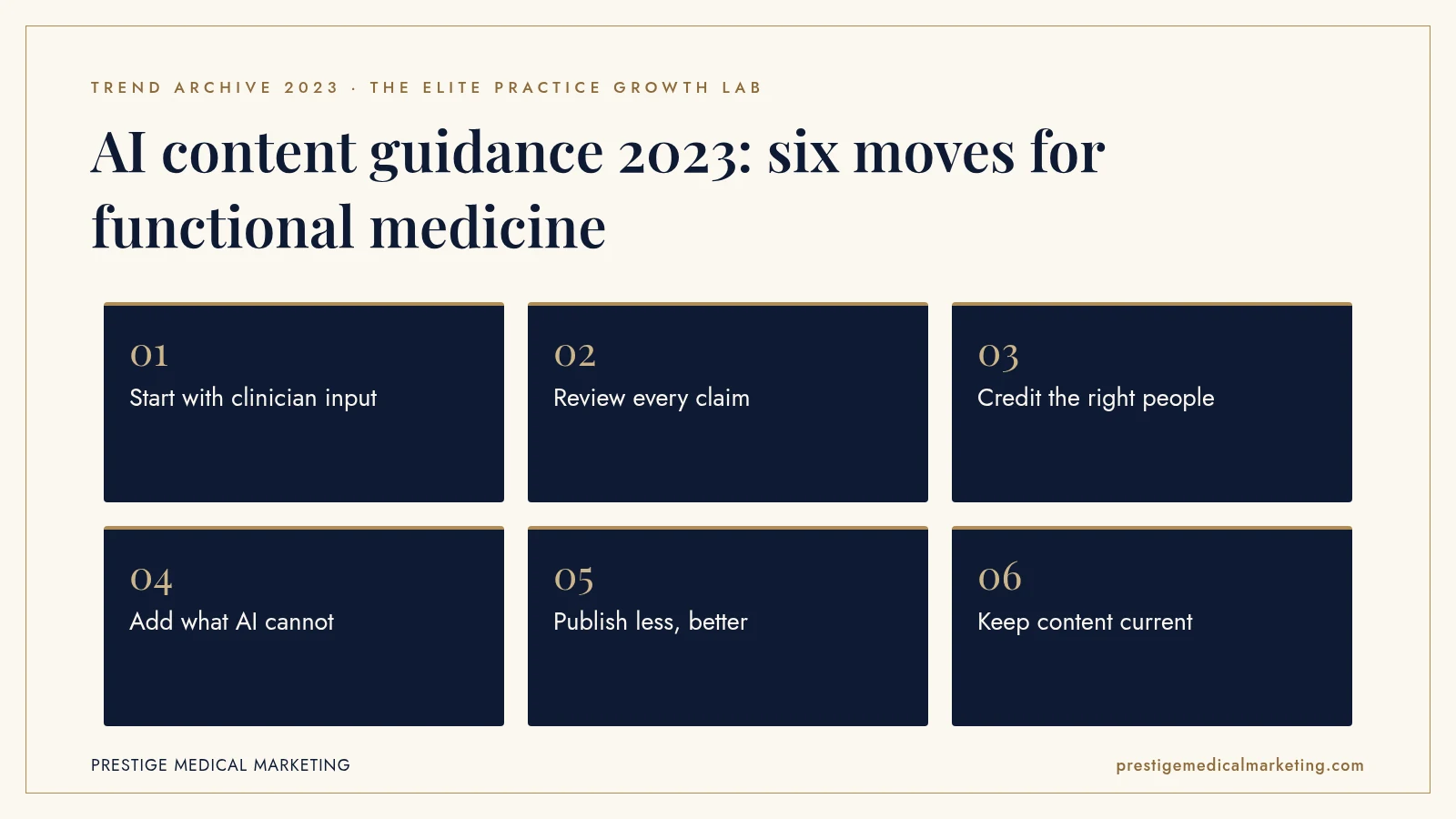 TREND ARCHIVE 2023 · THE ELITE PRACTICE GROWTH LAB

AI content guidance 2023: six moves for functional medicine

01
Start with clinician input

02
Review every claim

03
Credit the right people

04
Add what AI cannot

05
Publish less, better

06
Keep content current

PRESTIGE MEDICAL MARKETING

prestigemedicalmarketing.com