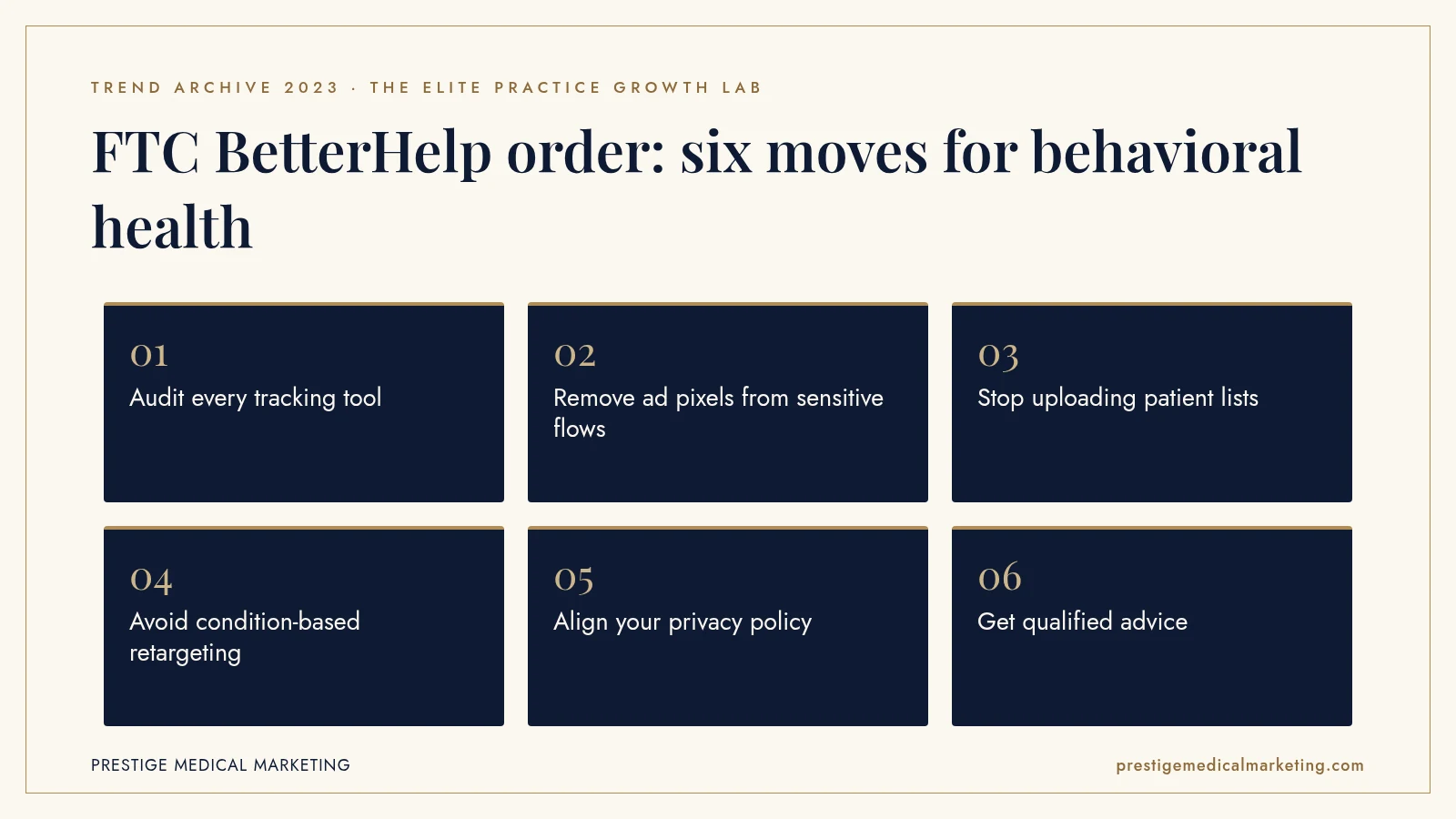 TREND ARCHIVE 2023 · THE ELITE PRACTICE GROWTH LAB

FTC BetterHelp order: six moves for behavioral health

01
Audit every tracking tool

02
Remove ad pixels from sensitive flows

03
Stop uploading patient lists

04
Avoid condition-based retargeting

05
Align your privacy policy

06
Get qualified advice

PRESTIGE MEDICAL MARKETING

prestigemedicalmarketing.com