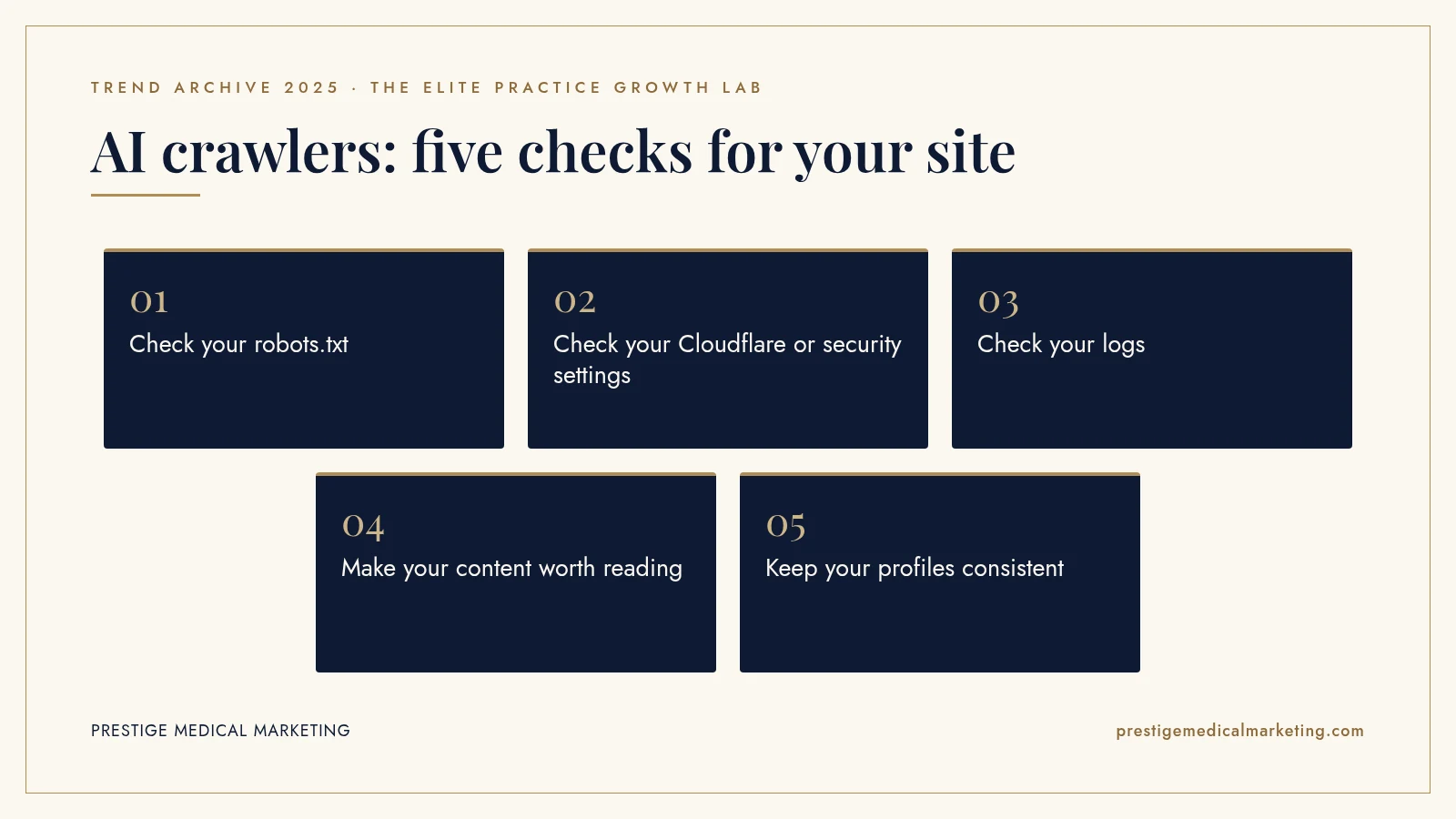 TREND ARCHIVE 2025 · THE ELITE PRACTICE GROWTH LAB

AI crawlers: five checks for your site

01
Check your robots.txt

02
Check your Cloudflare or security settings

03
Check your logs

04
Make your content worth reading

05
Keep your profiles consistent

PRESTIGE MEDICAL MARKETING

prestigemedicalmarketing.com