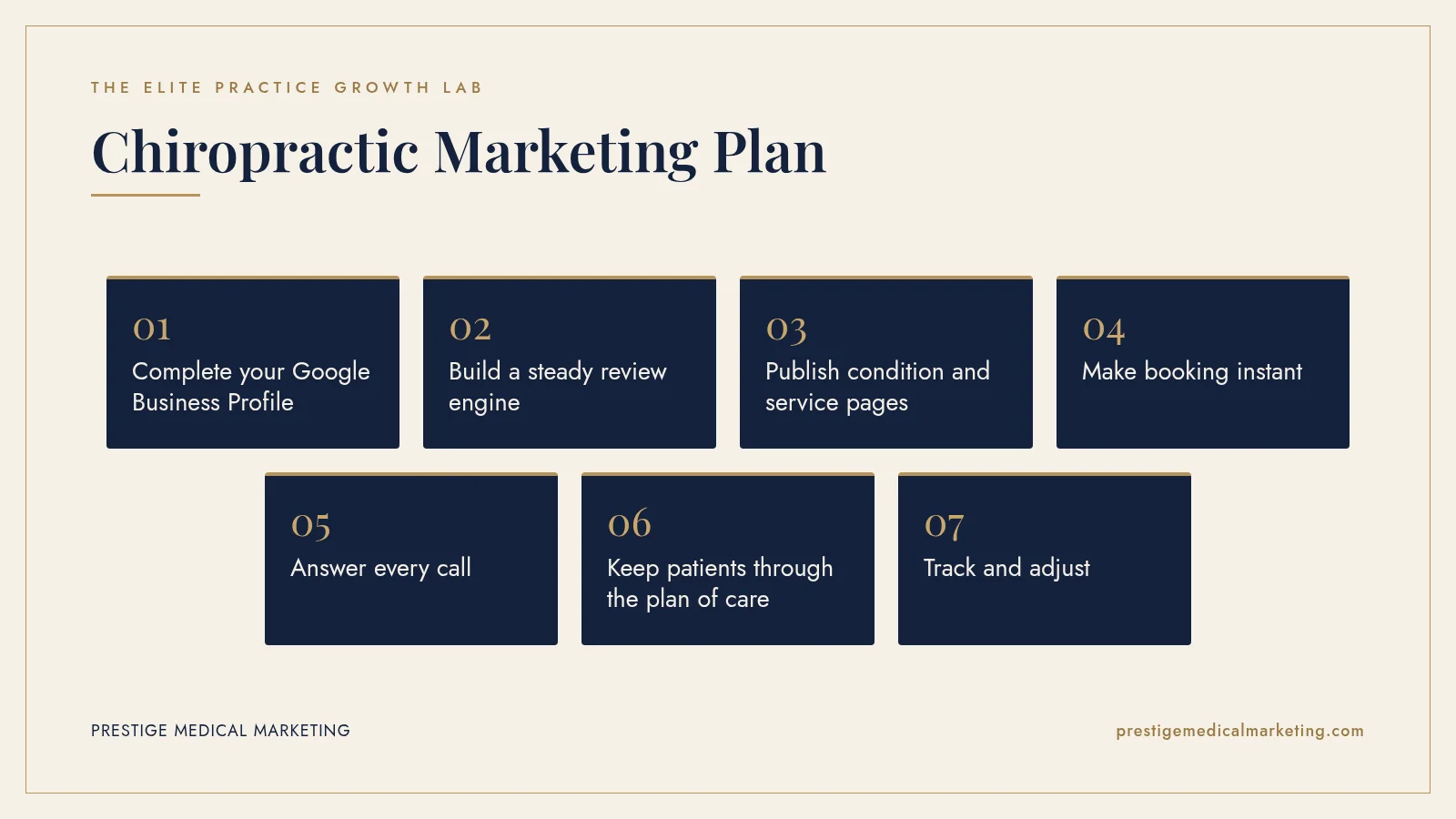 THE ELITE PRACTICE GROWTH LAB

Chiropractic Marketing Plan

01
Complete your Google Business Profile

02
Build a steady review engine

03
Publish condition and service pages

04
Make booking instant

05
Answer every call

06
Keep patients through the plan of care

07
Track and adjust

PRESTIGE MEDICAL MARKETING

prestigemedicalmarketing.com